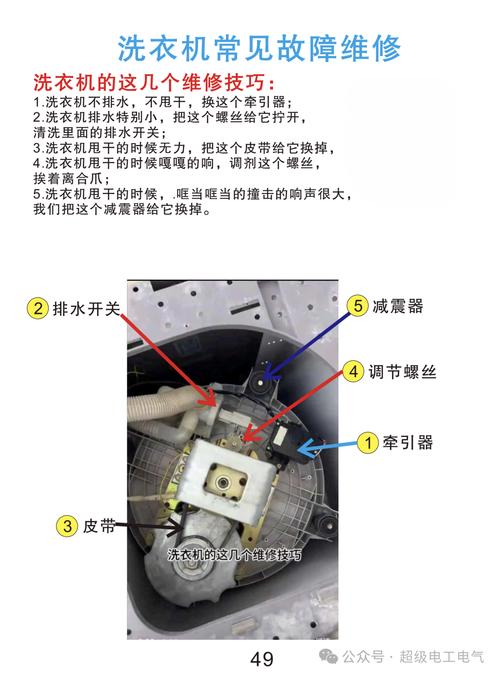 洗衣机常见故障维修

洗衣机的这几个维修技巧：

1.洗衣机不排水，不甩干，换这个牵引器；
2.洗衣机排水特别小，把这个螺丝给它拧开，清洗里面的排水开关；
3.洗衣机甩干的时候无力，把这个皮带给它换掉，
4.洗衣机甩干的时候嘎嘎的响，调剂这个螺丝，挨着离合爪；
5.洗衣机甩干的时候，.哐当哐当的撞击的响声很大，我们把这个减震器给它换掉。

② 排水开关

⑤ 减震器

④ 调节螺丝

① 牵引器

③ 皮带

洗衣机的这几个维修技巧

49

公众号 · 超级电工电气