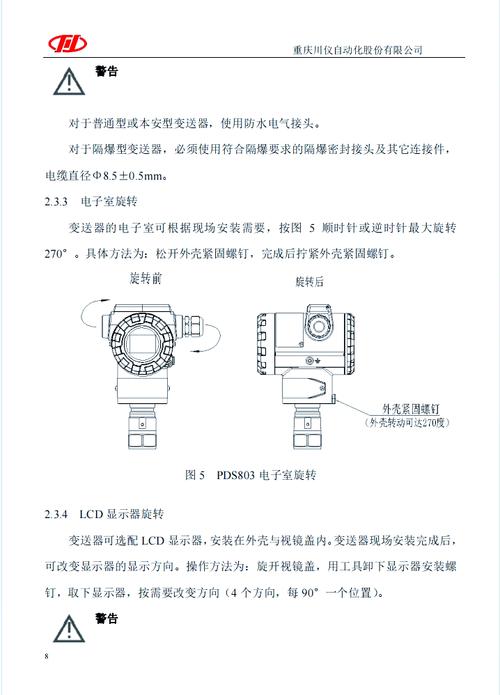 重庆川仪自动化股份有限公司

警告

对于普通型或本安型变送器，使用防水电气接头。

对于隔爆型变送器，必须使用符合隔爆要求的隔爆密封接头及其它连接件，电缆直径Φ8.5±0.5mm。

2.3.3 电子室旋转

变送器的电子室可根据现场安装需要，按图 5 顺时针或逆时针最大旋转 270°。具体方法为：松开外壳紧固螺钉，完成后拧紧外壳紧固螺钉。

旋转前

旋转后

外壳紧固螺钉
（外壳转动可达270度）

图 5 PDS803 电子室旋转

2.3.4 LCD 显示器旋转

变送器可选配 LCD 显示器，安装在外壳与视镜盖内。变送器现场安装完成后，可改变显示器的显示方向。操作方法为：旋开视镜盖，用工具卸下显示器安装螺钉，取下显示器，按需要改变方向（4 个方向，每 90° 一个位置）。

警告

8