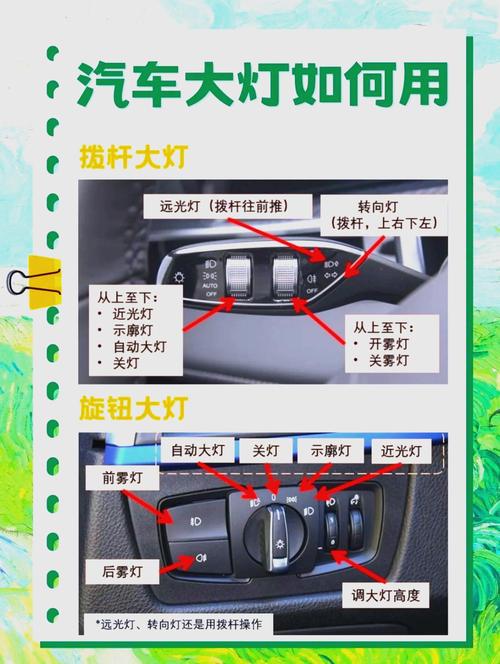 汽车大灯如何用

拨杆大灯

远光灯（拨杆往前推）

转向灯
（拨杆，上右下左）

AUTO
OFF

OFF

从上至下：
• 近光灯
• 示廓灯
• 自动大灯
• 关灯

从上至下：
• 开雾灯
• 关雾灯

旋钮大灯

自动大灯　关灯　示廓灯　近光灯

前雾灯

后雾灯

调大灯高度

*远光灯、转向灯还是用拨杆操作