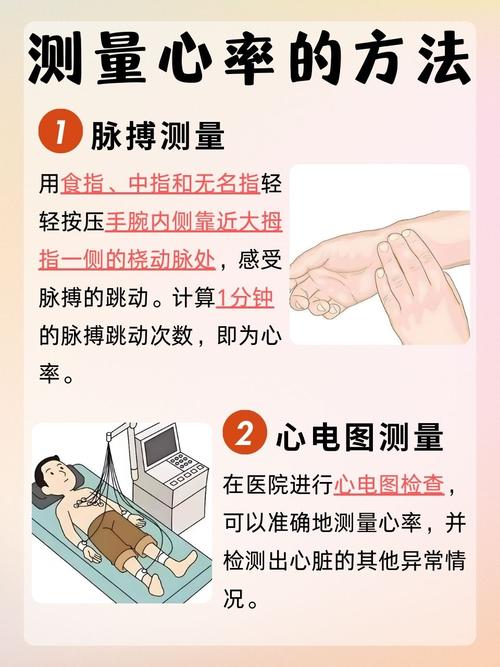 测量心率的方法

1 脉搏测量

用食指、中指和无名指轻轻按压手腕内侧靠近大拇指一侧的桡动脉处，感受脉搏的跳动。计算1分钟的脉搏跳动次数，即为心率。

2 心电图测量

在医院进行心电图检查，可以准确地测量心率，并检测出心脏的其他异常情况。