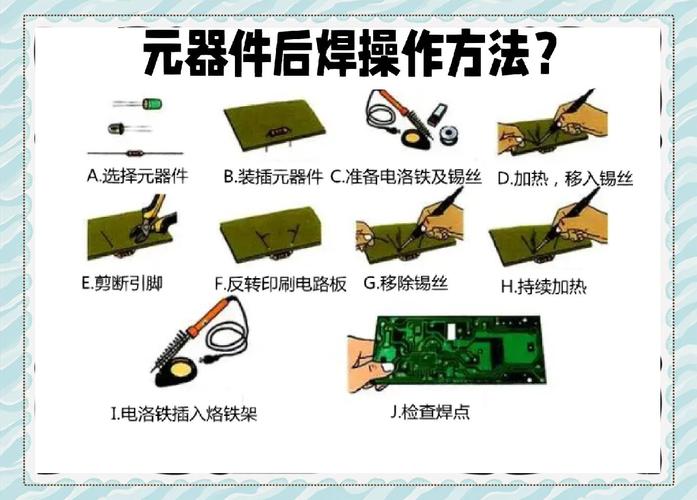 元器件后焊操作方法？

A.选择元器件
B.装插元器件
C.准备电洛铁及锡丝
D.加热，移入锡丝

E.剪断引脚
F.反转印刷电路板
G.移除锡丝
H.持续加热

I.电洛铁插入烙铁架
J.检查焊点