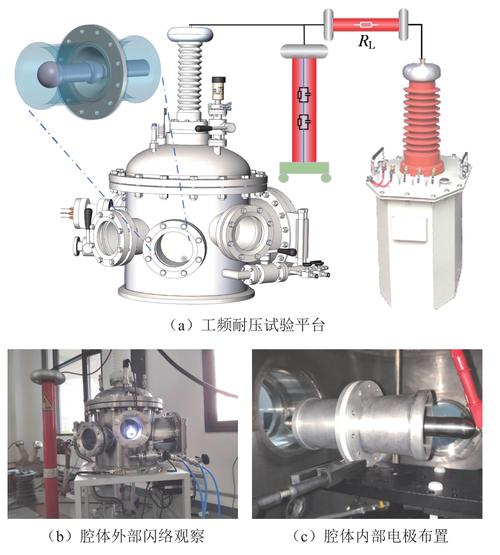 $R_L$

（a）工频耐压试验平台

（b）腔体外部闪络观察

（c）腔体内部电极布置