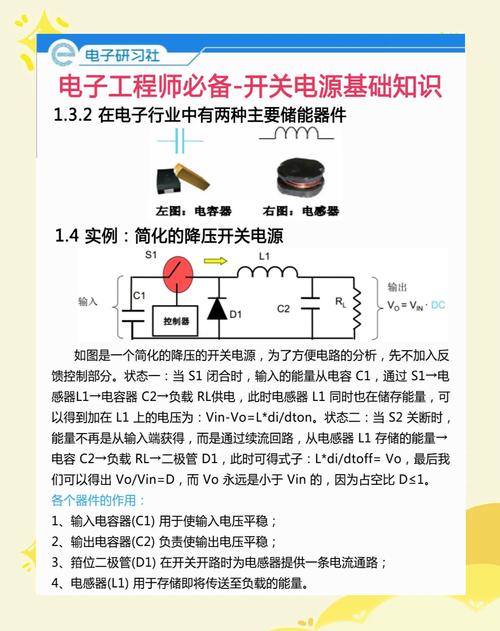 电子研习社

电子工程师必备-开关电源基础知识

1.3.2 在电子行业中有两种主要储能器件

左图：电容器　右图：电感器

1.4 实例：简化的降压开关电源

S1　L1

输入　C1　控制器　D1　C2　$R_L$　输出 $V_O = V_{IN} \cdot DC$

如图是一个简化的降压的开关电源，为了方便电路的分析，先不加入反馈控制部分。状态一：当 S1 闭合时，输入的能量从电容 C1，通过 S1→电感器L1→电容器 C2→负载 RL供电，此时电感器 L1 同时也在储存能量，可以得到加在 L1 上的电压为：Vin-Vo=L*di/dton。状态二：当 S2 关断时，能量不再是从输入端获得，而是通过续流回路，从电感器 L1 存储的能量→电容 C2→负载 RL→二极管 D1，此时可得式子：L*di/dtoff= Vo，最后我们可以得出 Vo/Vin=D，而 Vo 永远是小于 Vin 的，因为占空比 D≤1。

各个器件的作用：

1、输入电容器(C1) 用于使输入电压平稳；

2、输出电容器(C2) 负责使输出电压平稳；

3、箝位二极管(D1) 在开关开路时为电感器提供一条电流通路；

4、电感器(L1) 用于存储即将传送至负载的能量。