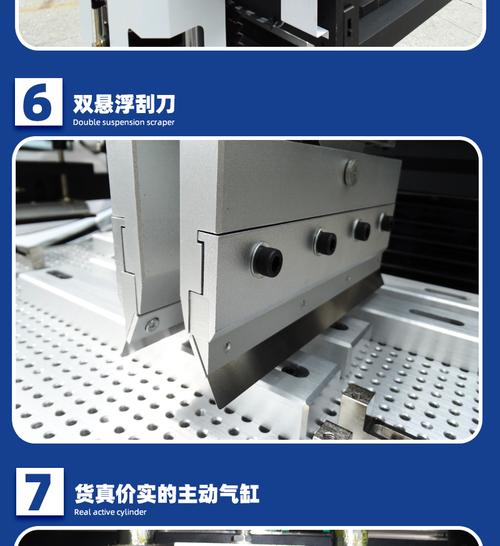 6
双悬浮刮刀
Double suspension scraper

7
货真价实的主动气缸
Real active cylinder